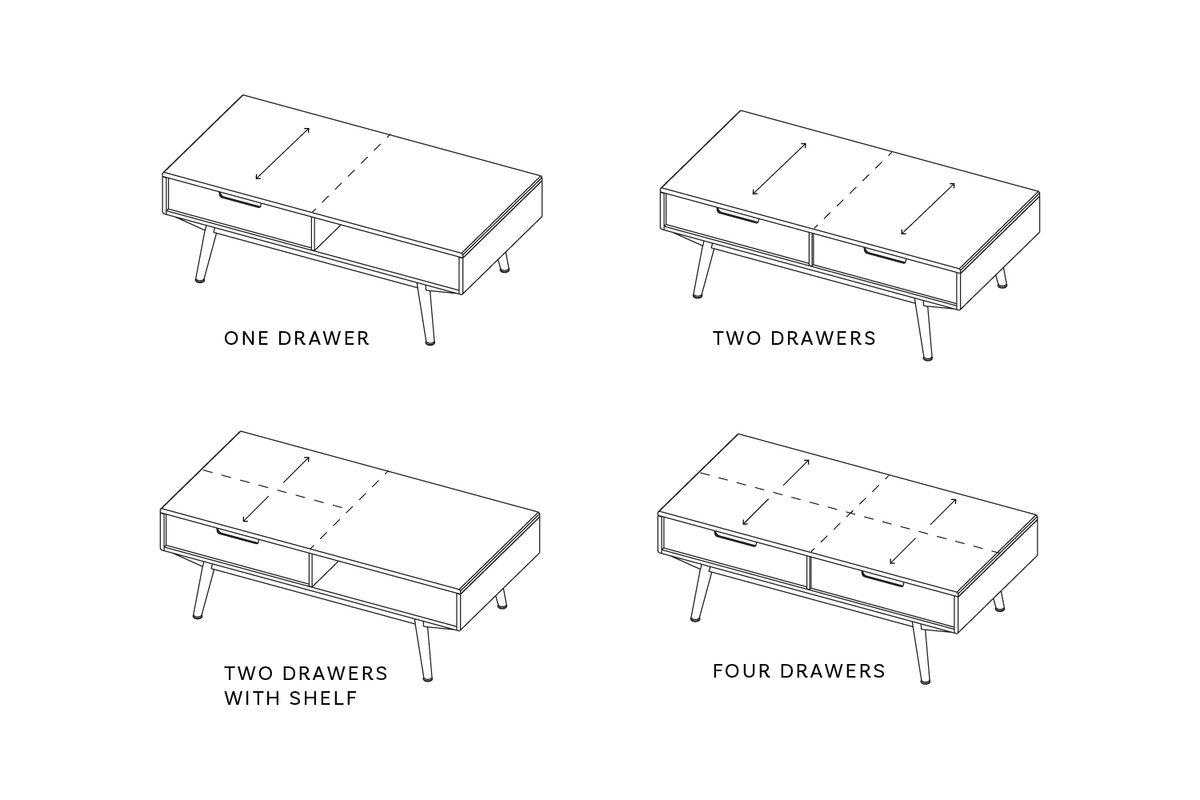 ONE DRAWER

TWO DRAWERS

TWO DRAWERS WITH SHELF

FOUR DRAWERS