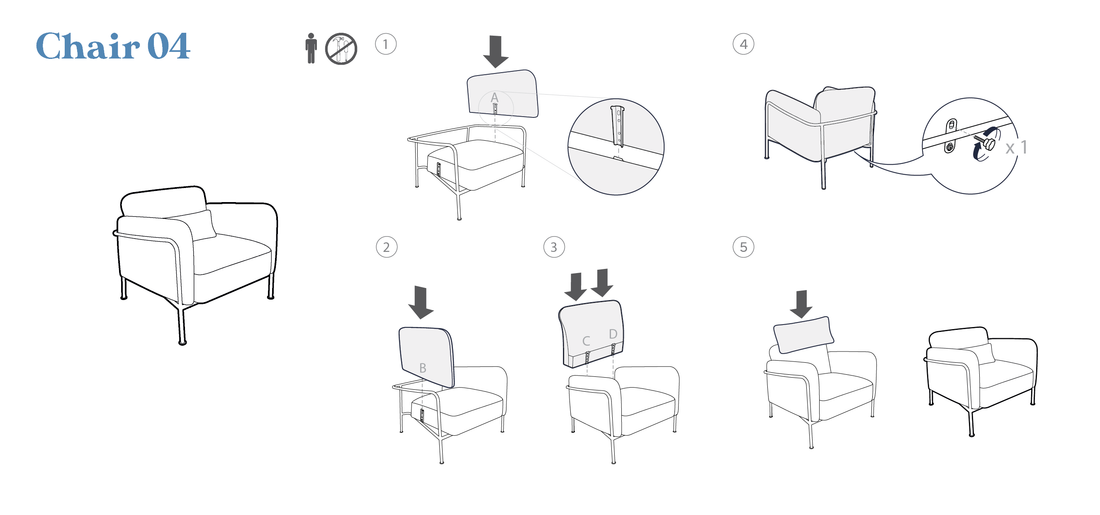 Chair 04

1

A

4

x 1

2

B

3

C D

5